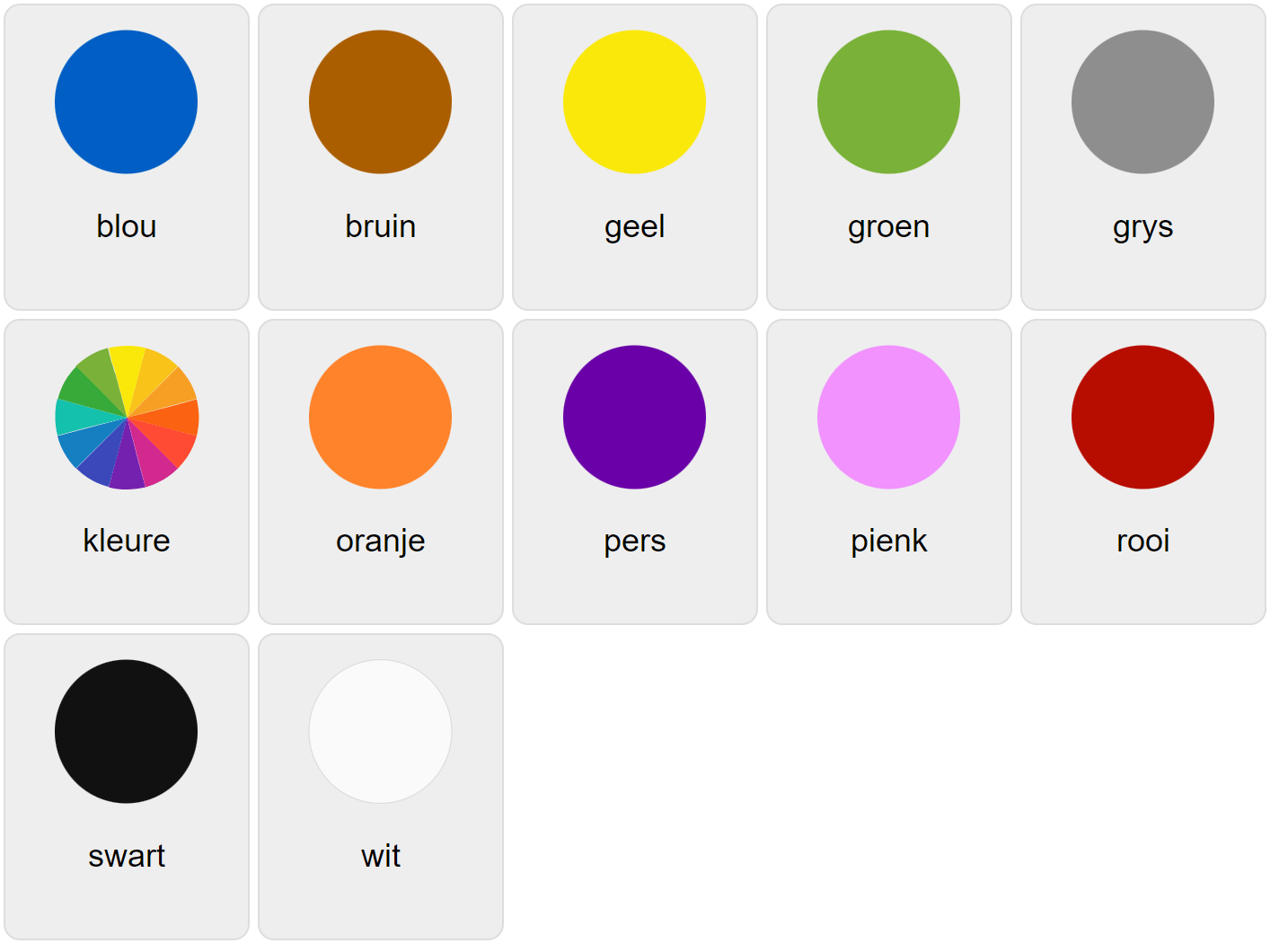 blou

bruin

geel

groen

grys

kleure

oranje

pers

pienk

rooi

swart

wit