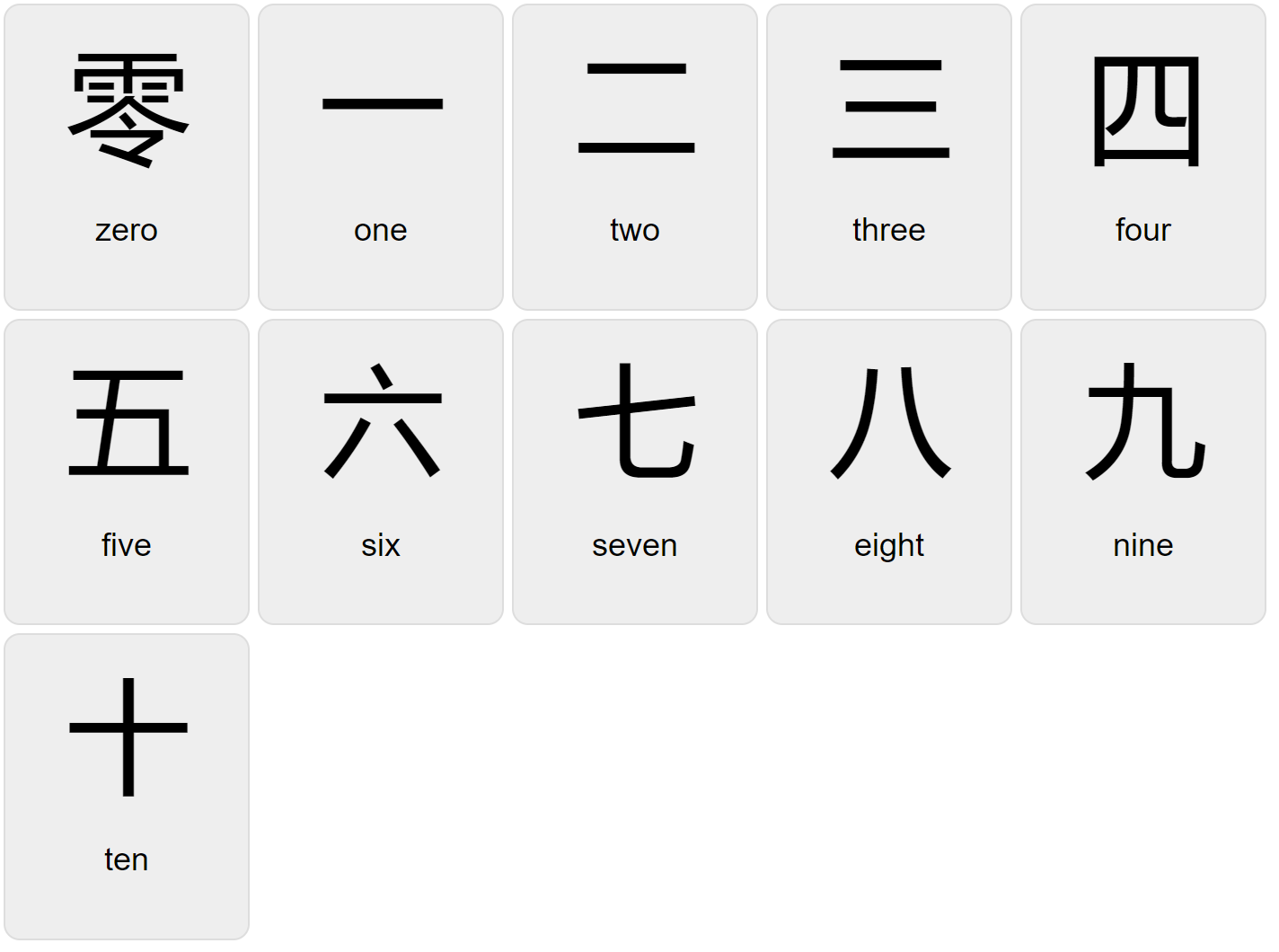 零
zero

一
one

二
two

三
three

四
four

五
five

六
six

七
seven

八
eight

九
nine

十
ten